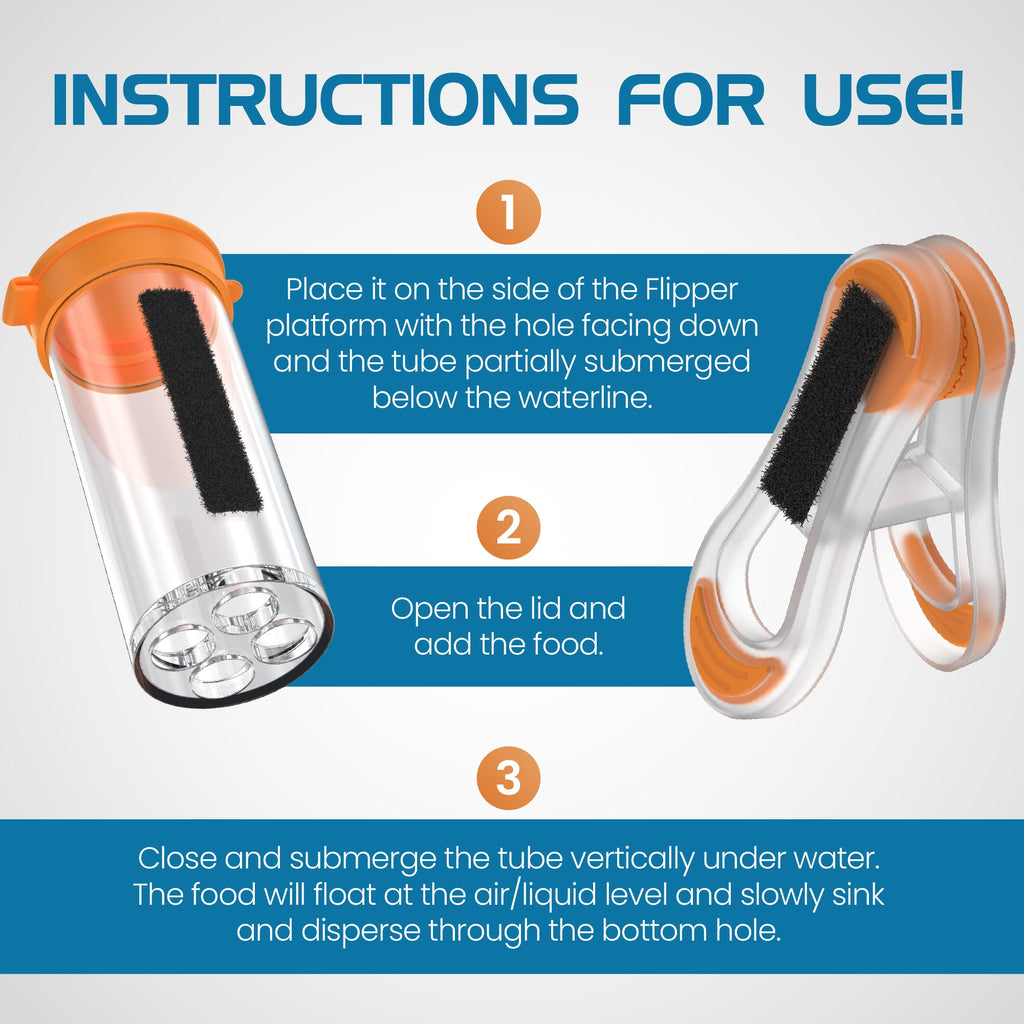 INSTRUCTIONS FOR USE!

1

Place it on the side of the Flipper platform with the hole facing down and the tube partially submerged below the waterline.

2

Open the lid and add the food.

3

Close and submerge the tube vertically under water. The food will float at the air/liquid level and slowly sink and disperse through the bottom hole.